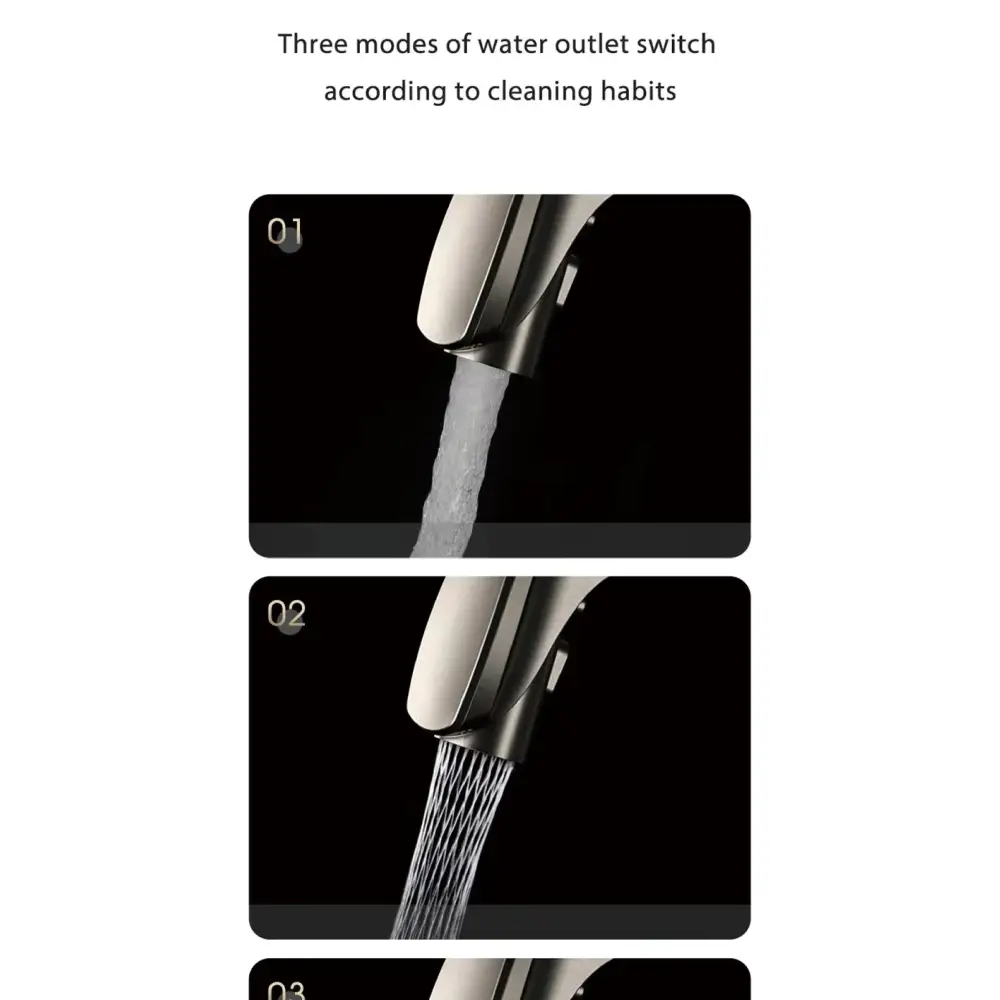 Three modes of water outlet switch according to cleaning habits

01

02

03