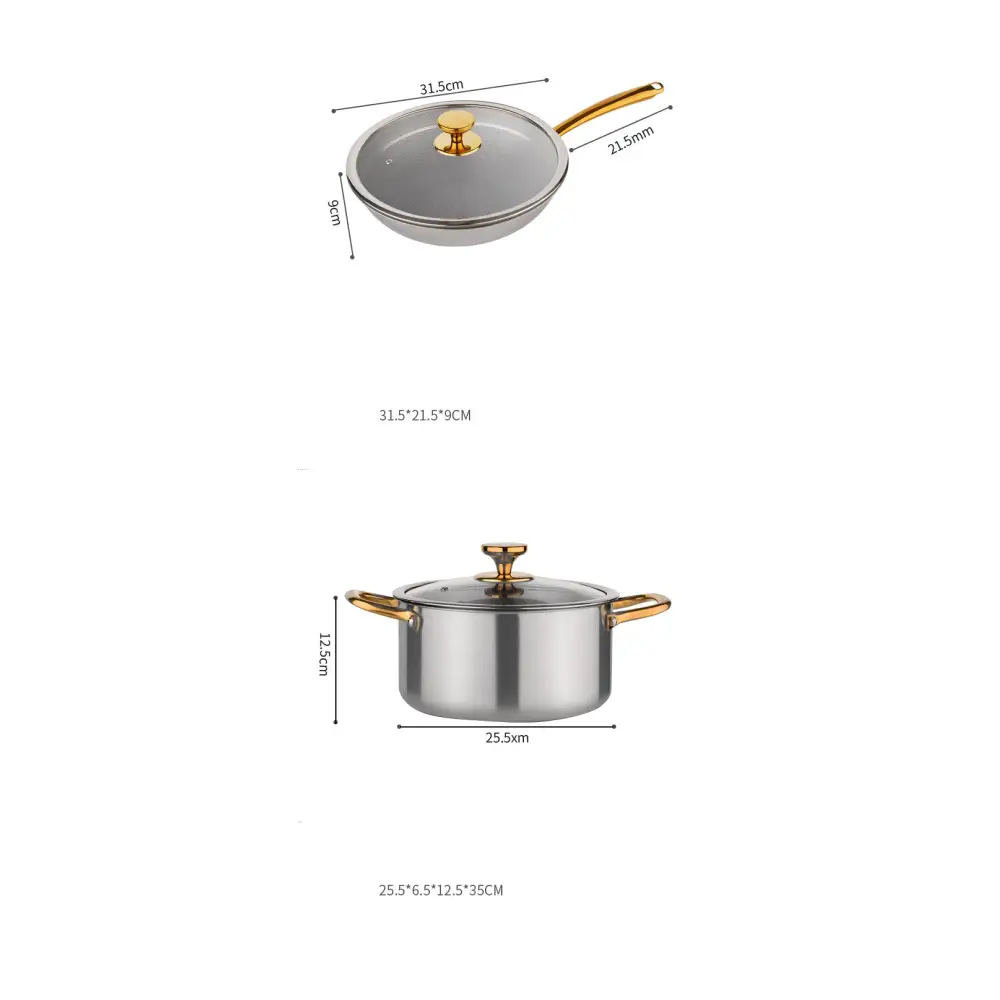 31.5cm

21.5mm

9cm

31.5*21.5*9CM

12.5cm

25.5xm

25.5*6.5*12.5*35CM