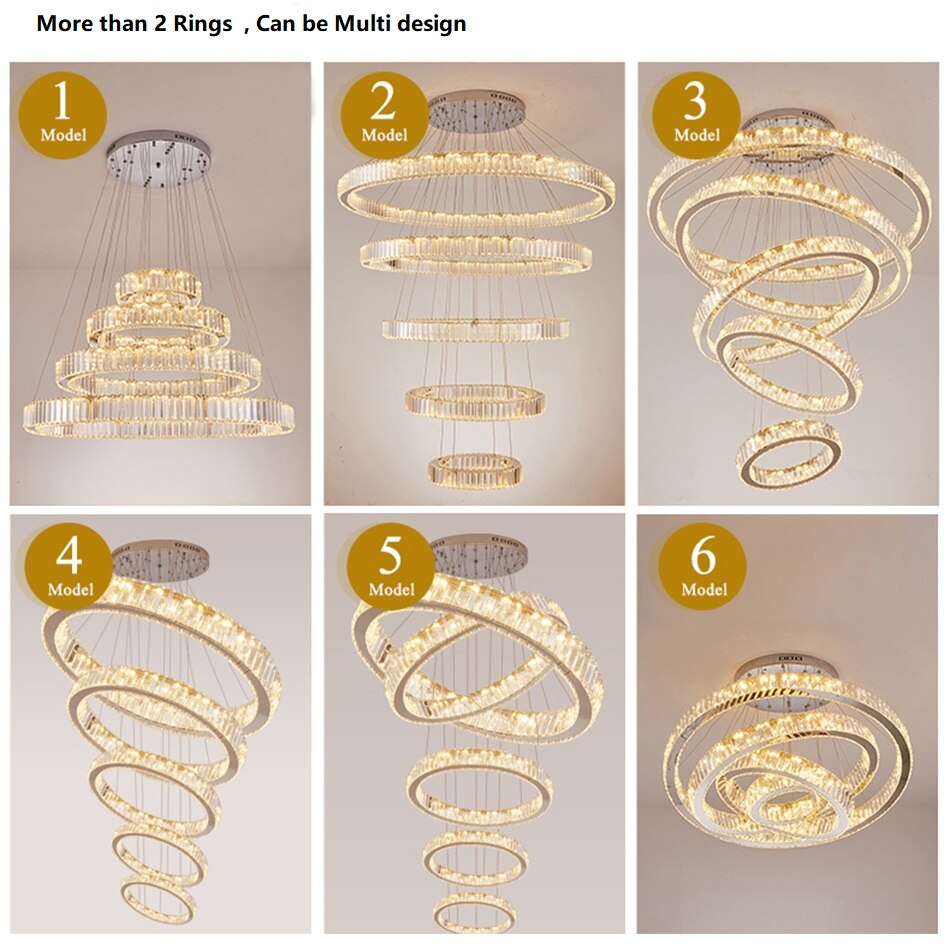 More than 2 Rings , Can be Multi design

1
Model

2
Model

3
Model

4
Model

5
Model

6
Model